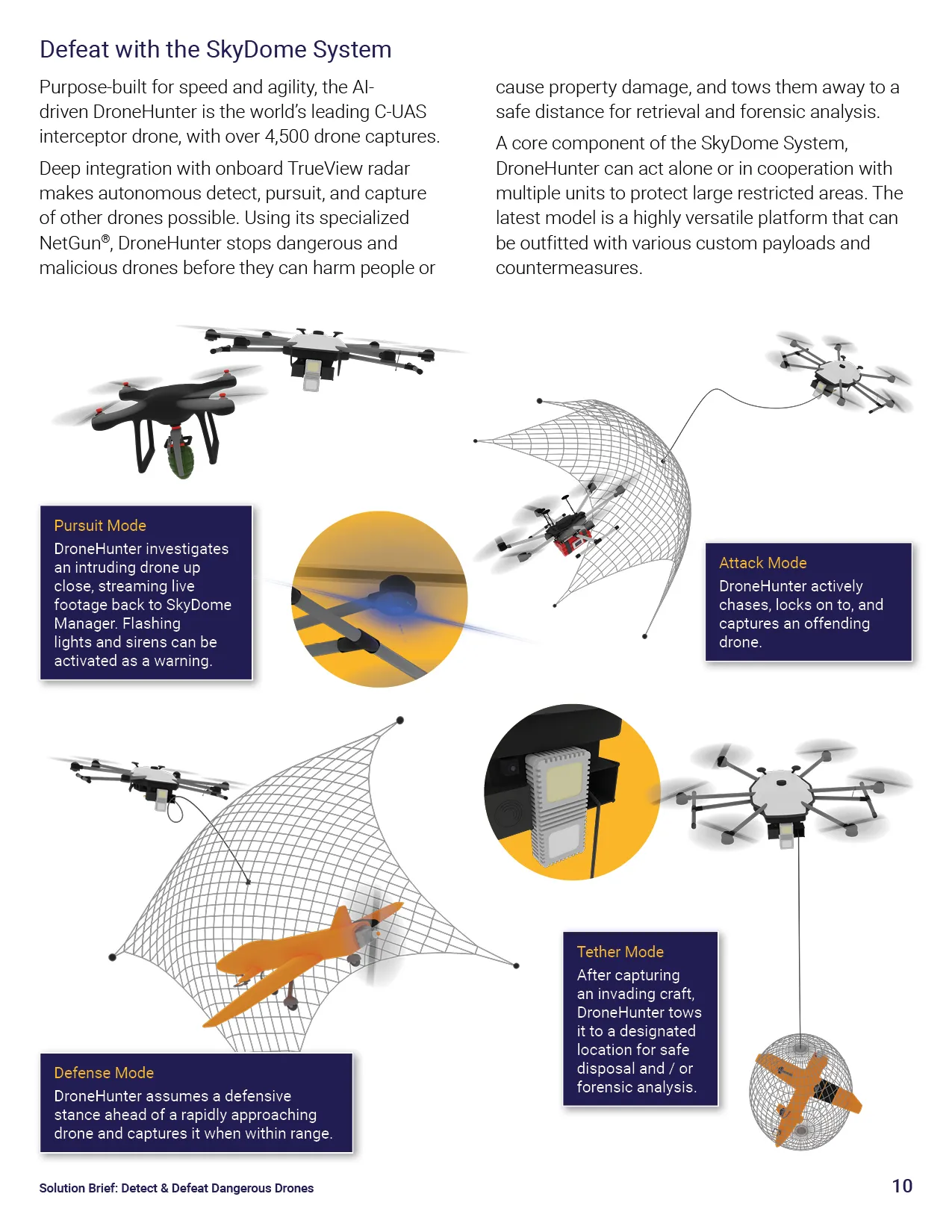 Defeat with the SkyDome System

Purpose-built for speed and agility, the AI-driven DroneHunter is the world's leading C-UAS interceptor drone, with over 4,500 drone captures.

Deep integration with onboard TrueView radar makes autonomous detect, pursuit, and capture of other drones possible. Using its specialized NetGun®, DroneHunter stops dangerous and malicious drones before they can harm people or cause property damage, and tows them away to a safe distance for retrieval and forensic analysis.

A core component of the SkyDome System, DroneHunter can act alone or in cooperation with multiple units to protect large restricted areas. The latest model is a highly versatile platform that can be outfitted with various custom payloads and countermeasures.

Pursuit Mode
DroneHunter investigates an intruding drone up close, streaming live footage back to SkyDome Manager. Flashing lights and sirens can be activated as a warning.

Attack Mode
DroneHunter actively chases, locks on to, and captures an offending drone.

Defense Mode
DroneHunter assumes a defensive stance ahead of a rapidly approaching drone and captures it when within range.

Tether Mode
After capturing an invading craft, DroneHunter tows it to a designated location for safe disposal and / or forensic analysis.

Solution Brief: Detect & Defeat Dangerous Drones

10